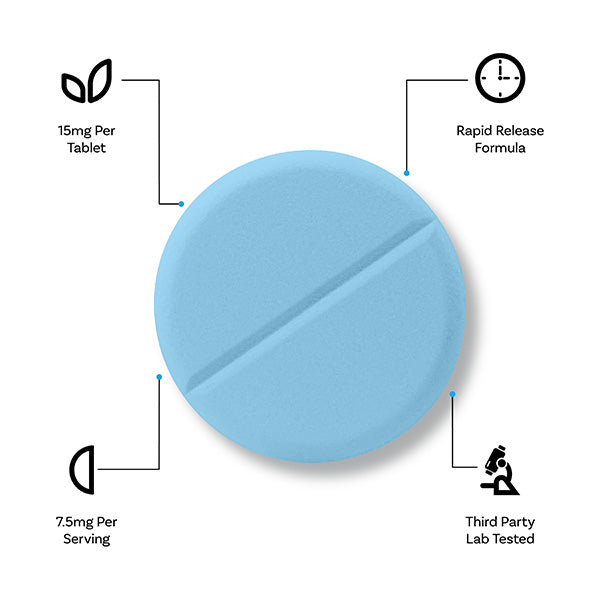 15mg Per Tablet

Rapid Release Formula

7.5mg Per Serving

Third Party Lab Tested